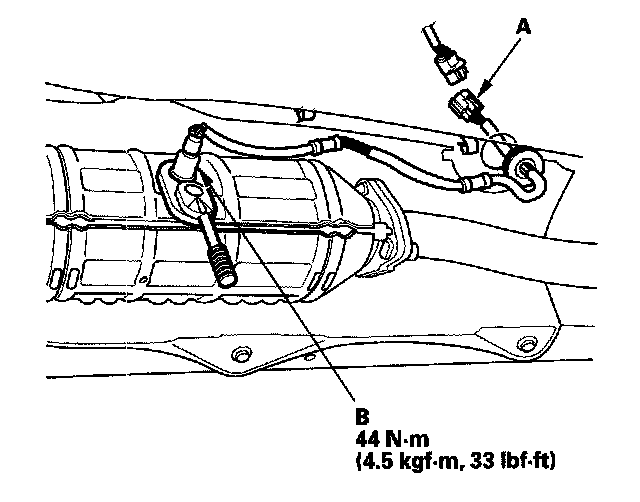 A

B
44 N·m
(4.5 kgf·m, 33 lbf·ft)