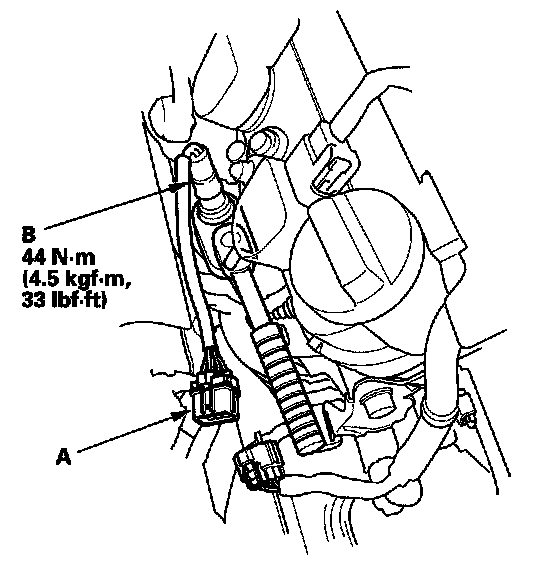 B
44 N·m
(4.5 kgf·m,
33 lbf·ft)

A