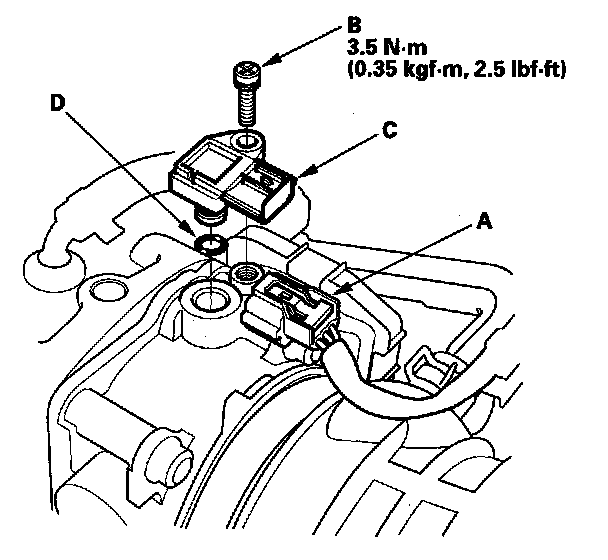 B
3.5 N·m
(0.35 kgf·m, 2.5 lbf·ft)

D

C

A