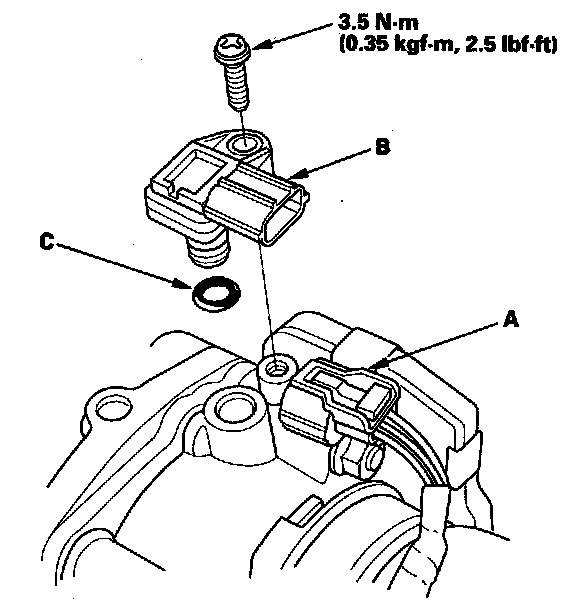 3.5 N·m
(0.35 kgf·m, 2.5 lbf·ft)

B

C

A