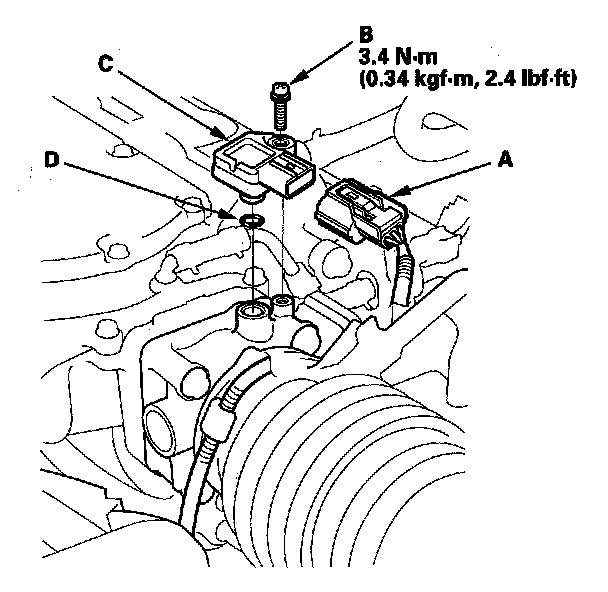 B
3.4 N·m
(0.34 kgf·m, 2.4 lbf·ft)

C

D

A