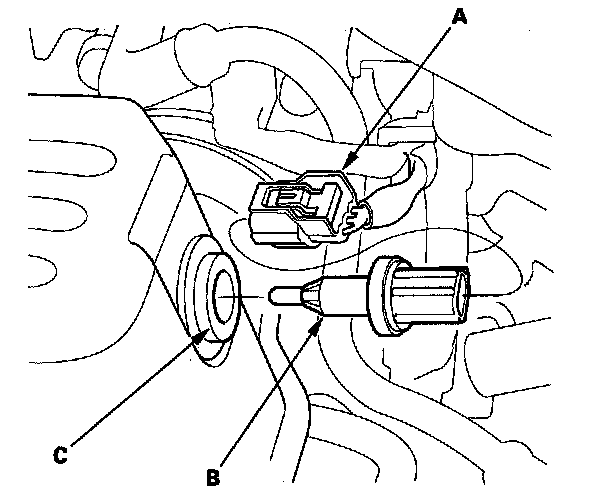 A
C
B