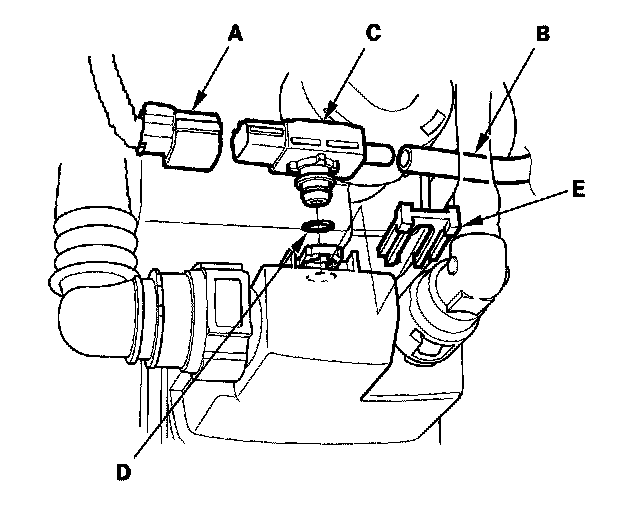 A
C
B
E
D