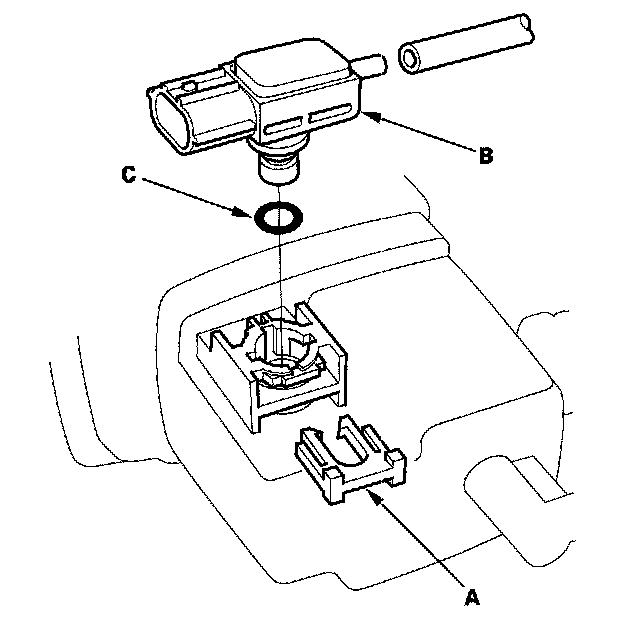 B

C

A