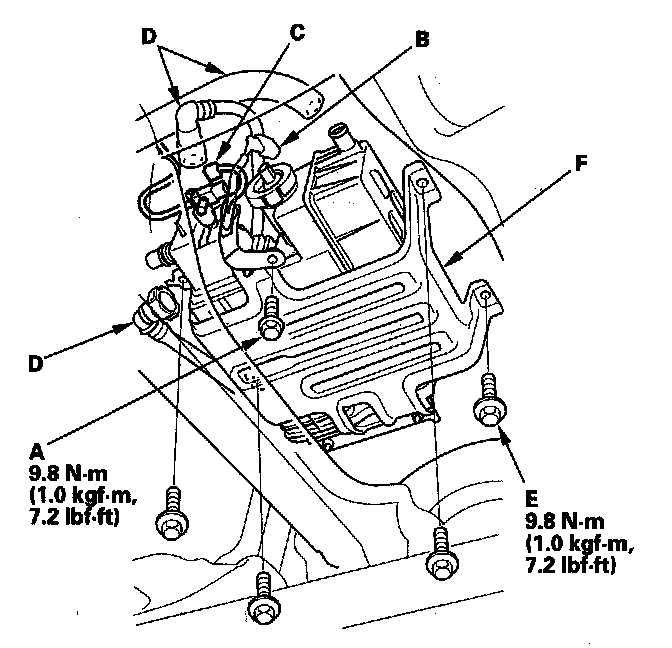 D
C
B
F
D
A
9.8 N·m
(1.0 kgf·m,
7.2 lbf·ft)
E
9.8 N·m
(1.0 kgf·m,
7.2 lbf·ft)