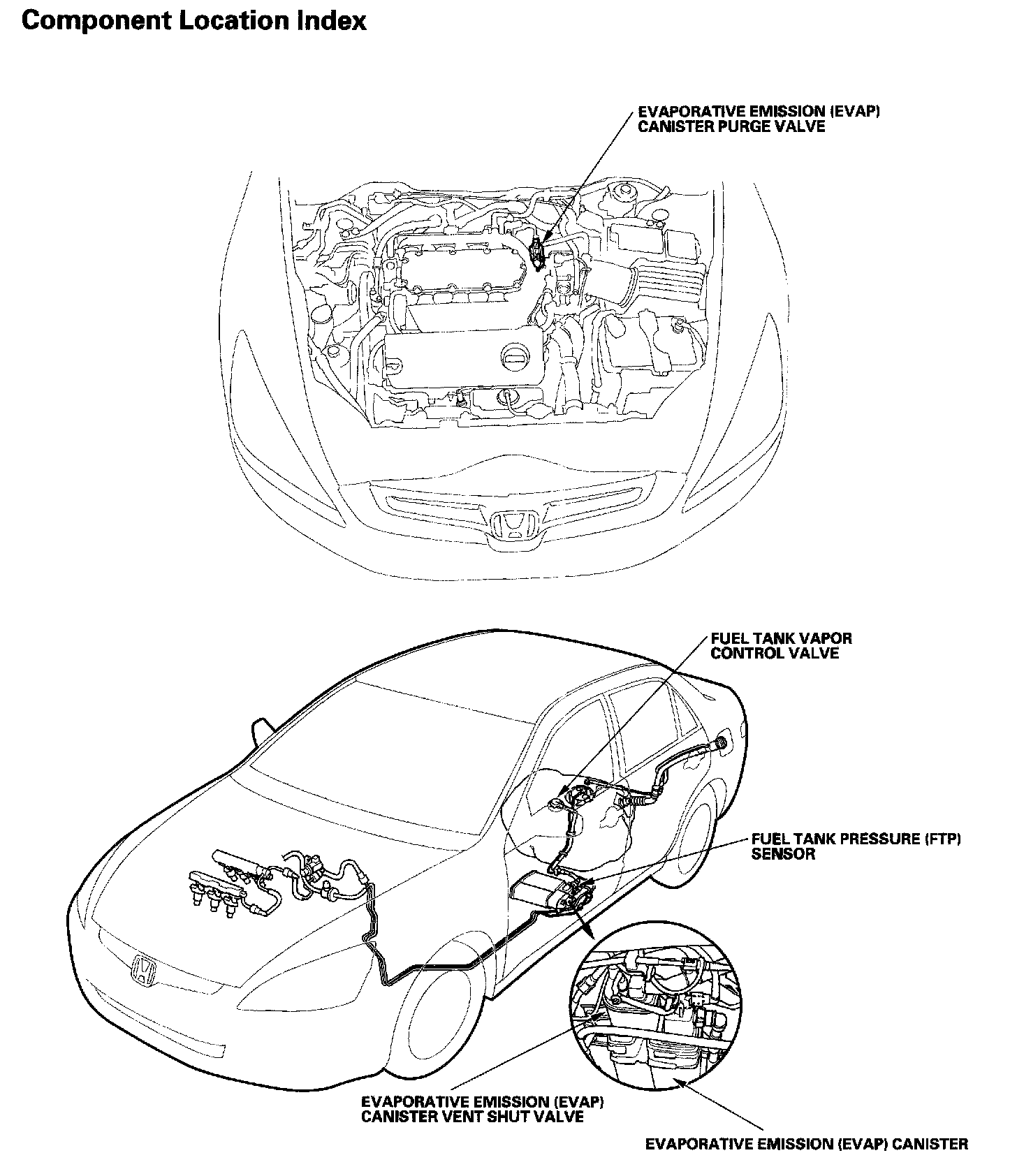 Component Location Index

EVAPORATIVE EMISSION (EVAP) CANISTER PURGE VALVE

FUEL TANK VAPOR CONTROL VALVE

FUEL TANK PRESSURE (FTP) SENSOR

EVAPORATIVE EMISSION (EVAP) CANISTER VENT SHUT VALVE

EVAPORATIVE EMISSION (EVAP) CANISTER