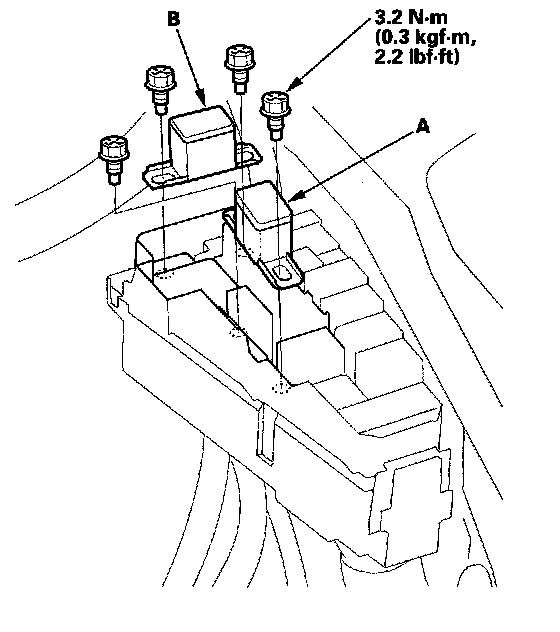 B

3.2 N·m
(0.3 kgf·m,
2.2 lbf·ft)

A