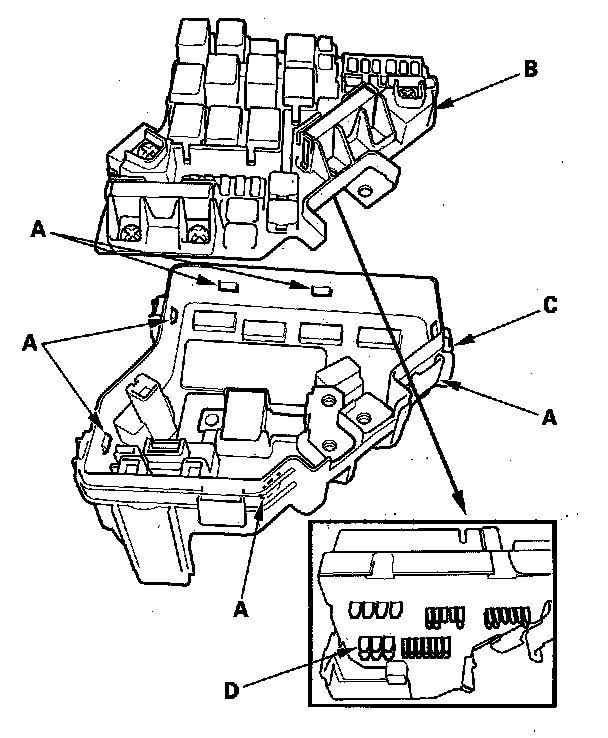 B
A
C
A
A
A
D