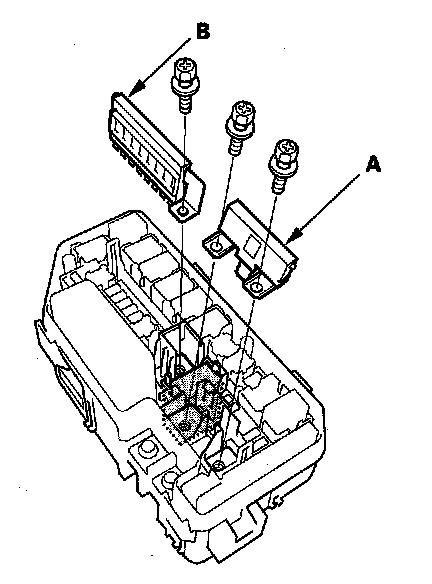 B

A