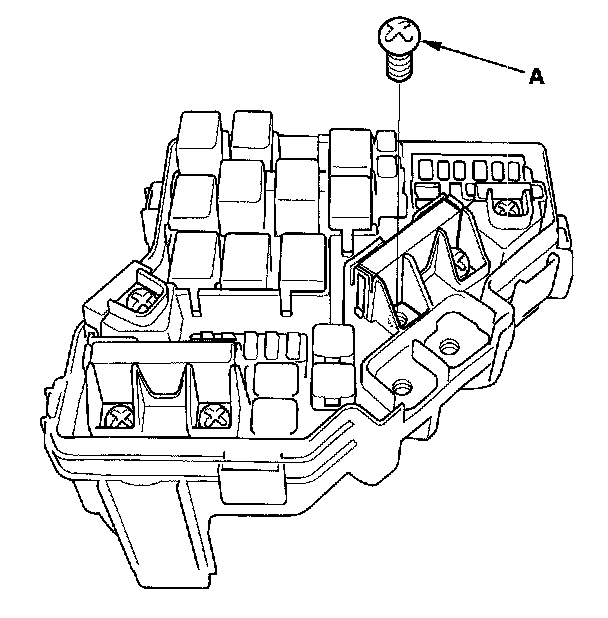 A