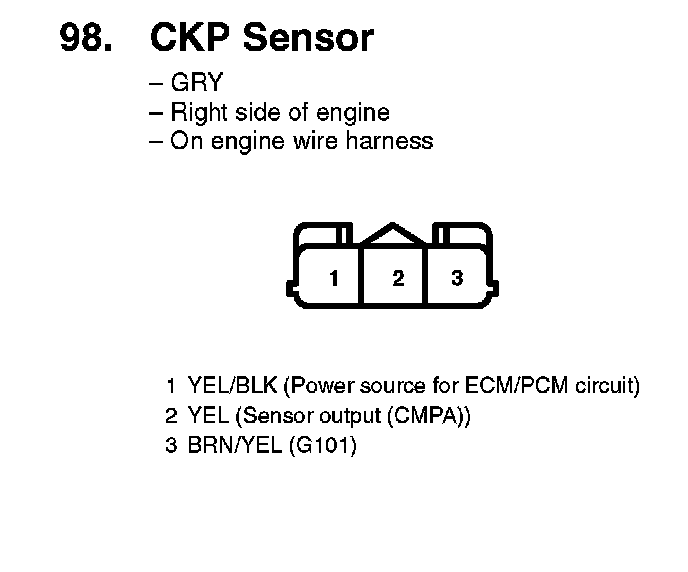 98. CKP Sensor

– GRY
– Right side of engine
– On engine wire harness

1 2 3

1 YEL/BLK (Power source for ECM/PCM circuit)
2 YEL (Sensor output (CMPA))
3 BRN/YEL (G101)