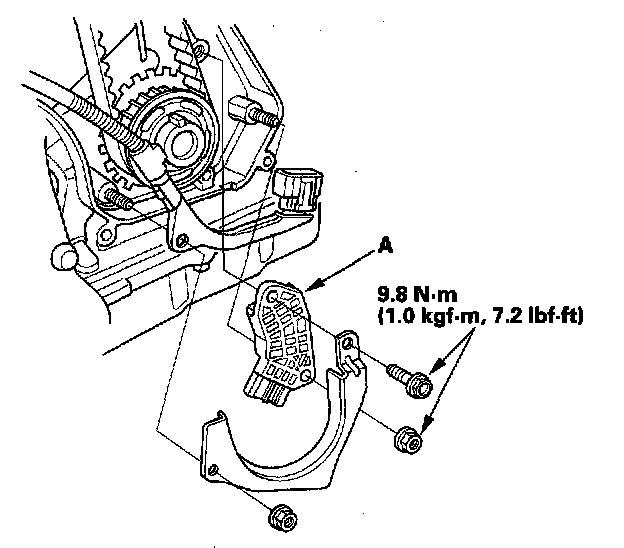 A

9.8 N·m
(1.0 kgf·m, 7.2 lbf·ft)