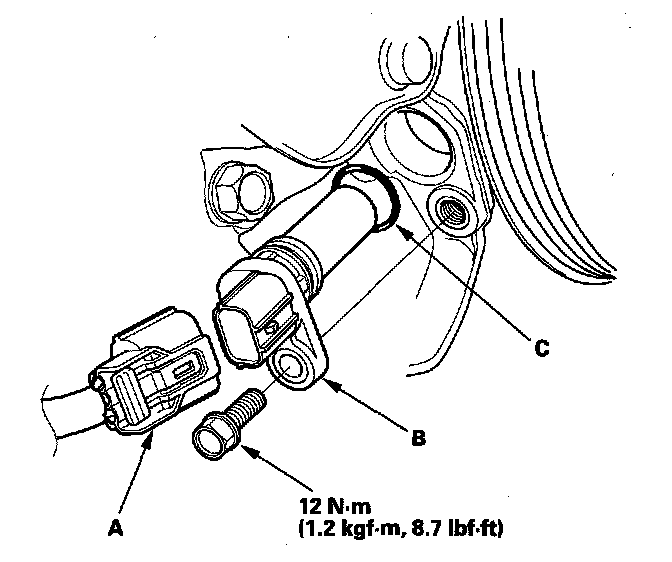 C

B

A

12 N·m
(1.2 kgf·m, 8.7 lbf·ft)