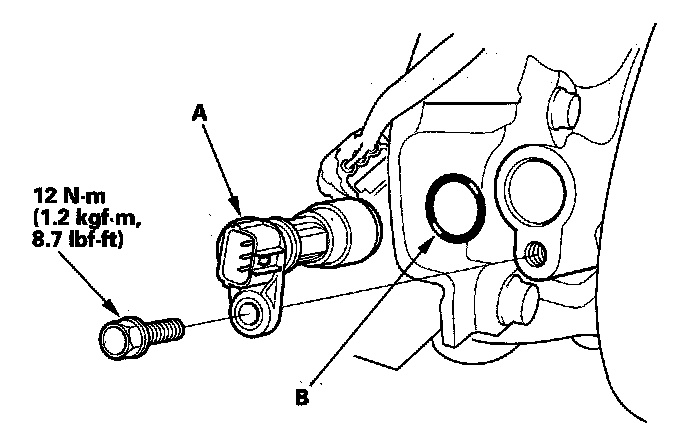 A

12 N·m (1.2 kgf·m, 8.7 lbf·ft)

B