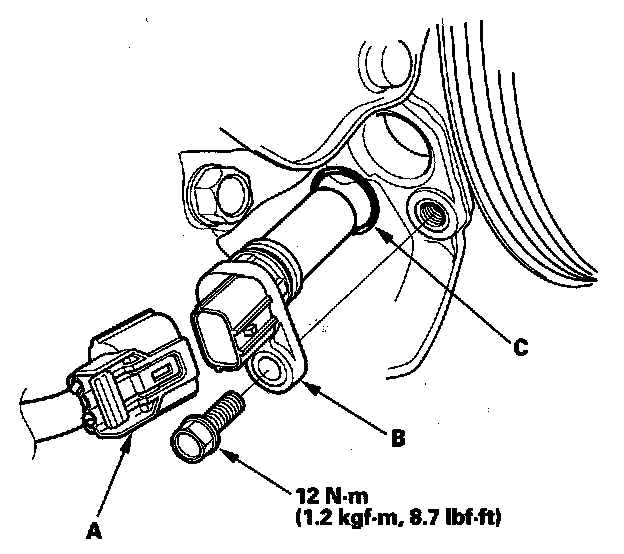 C

B

12 N·m
(1.2 kgf·m, 8.7 lbf·ft)

A