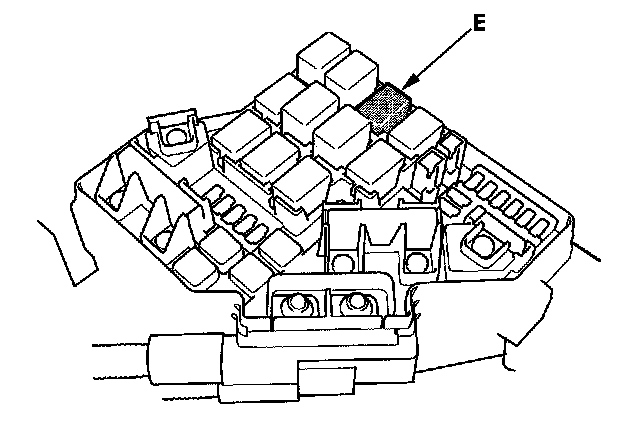 E