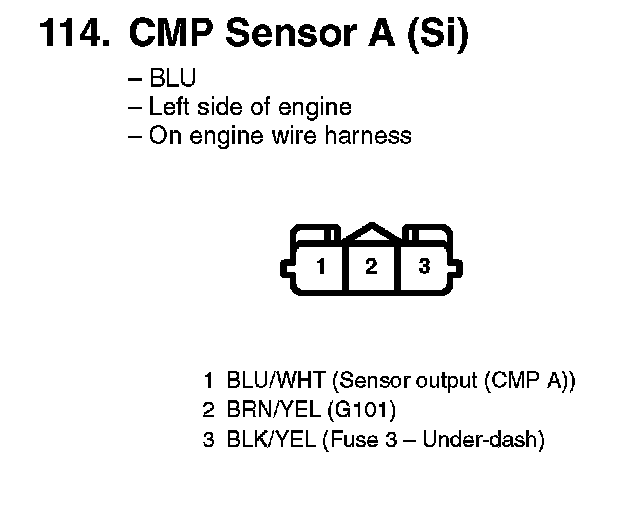 114. CMP Sensor A (Si)

– BLU
– Left side of engine
– On engine wire harness

1 2 3

1 BLU/WHT (Sensor output (CMP A))
2 BRN/YEL (G101)
3 BLK/YEL (Fuse 3 – Under-dash)