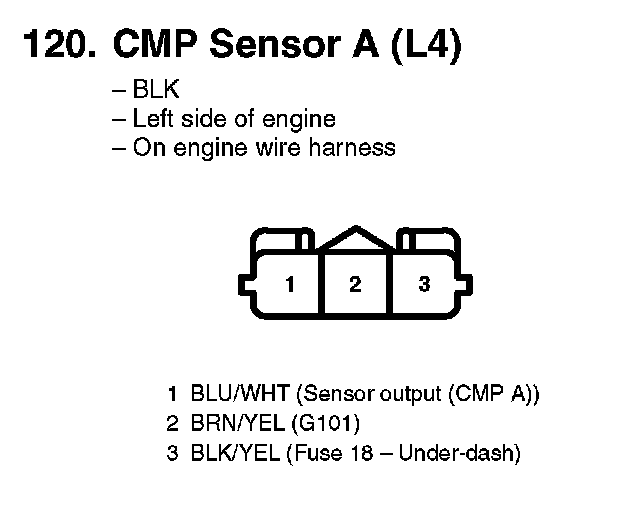 120. CMP Sensor A (L4)

– BLK
– Left side of engine
– On engine wire harness

1
2
3

1 BLU/WHT (Sensor output (CMP A))
2 BRN/YEL (G101)
3 BLK/YEL (Fuse 18 – Under-dash)