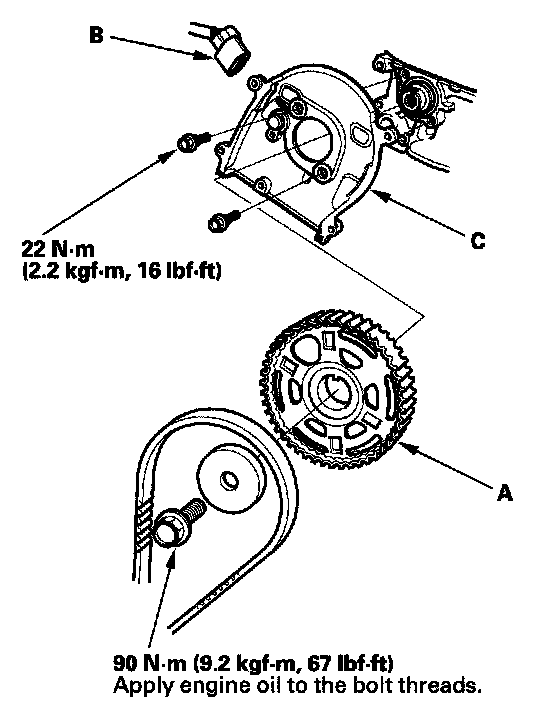 B

22 N·m
(2.2 kgf·m, 16 lbf·ft)

C

A

90 N·m (9.2 kgf·m, 67 lbf·ft)
Apply engine oil to the bolt threads.