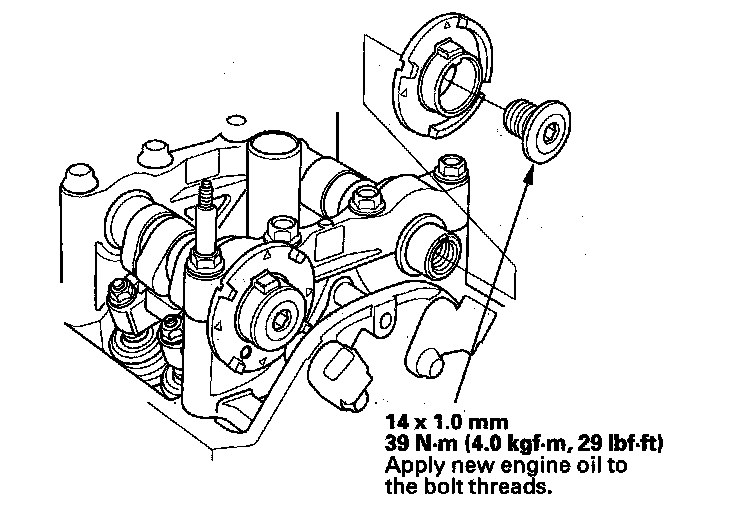 14 x 1.0 mm
39 N·m (4.0 kgf·m, 29 lbf·ft)
Apply new engine oil to the bolt threads.