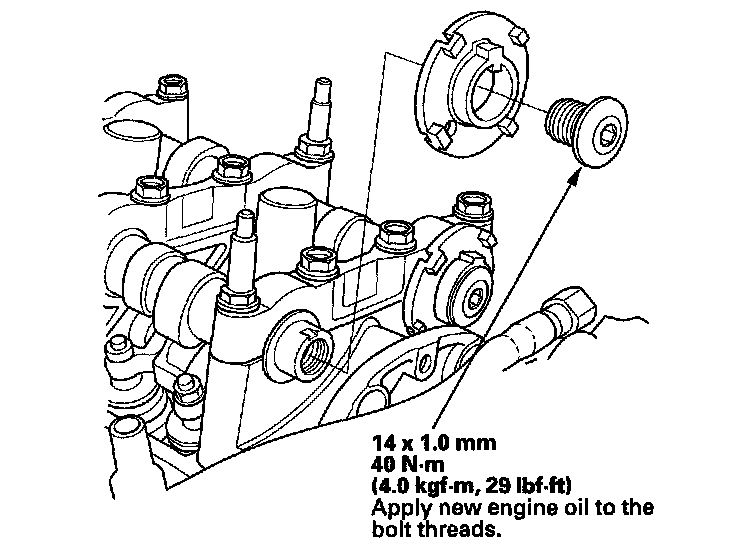 14 x 1.0 mm
40 N·m
(4.0 kgf·m, 29 lbf·ft)
Apply new engine oil to the bolt threads.