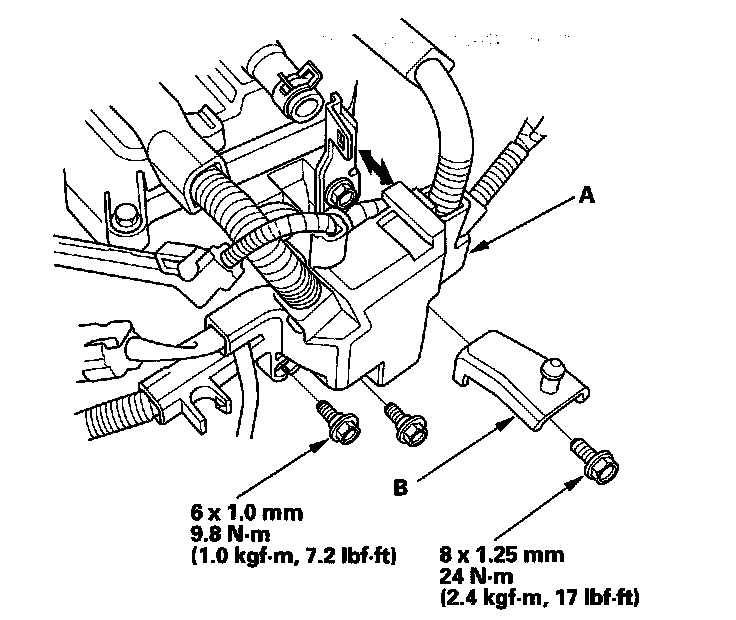 A

B

6 x 1.0 mm
9.8 N·m
(1.0 kgf·m, 7.2 lbf·ft)

8 x 1.25 mm
24 N·m
(2.4 kgf·m, 17 lbf·ft)