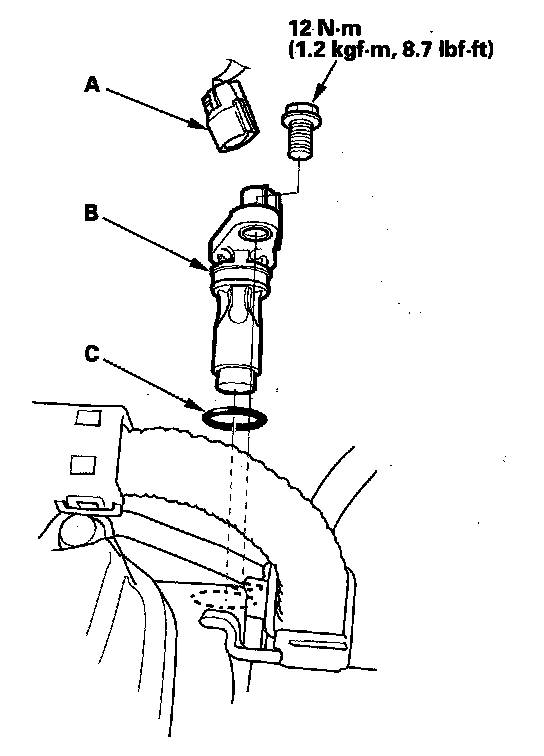 12 N·m
(1.2 kgf·m, 8.7 lbf·ft)

A

B

C