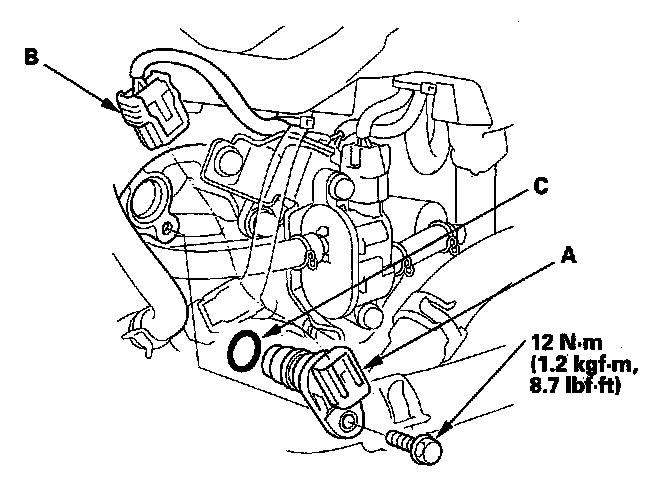 B

C

A

12 N·m
(1.2 kgf·m,
8.7 lbf·ft)