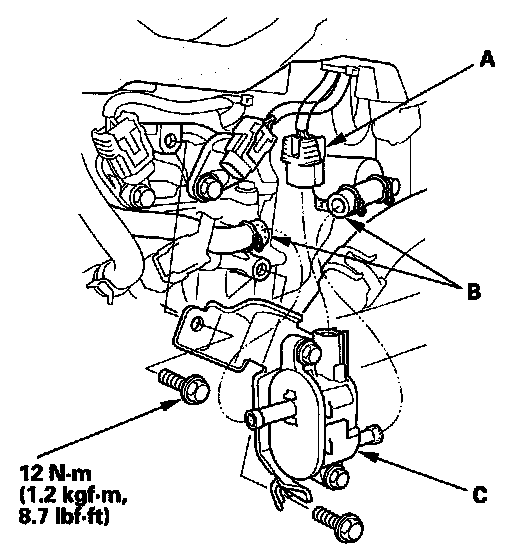 A

B

12 N·m
(1.2 kgf·m,
8.7 lbf·ft)

C