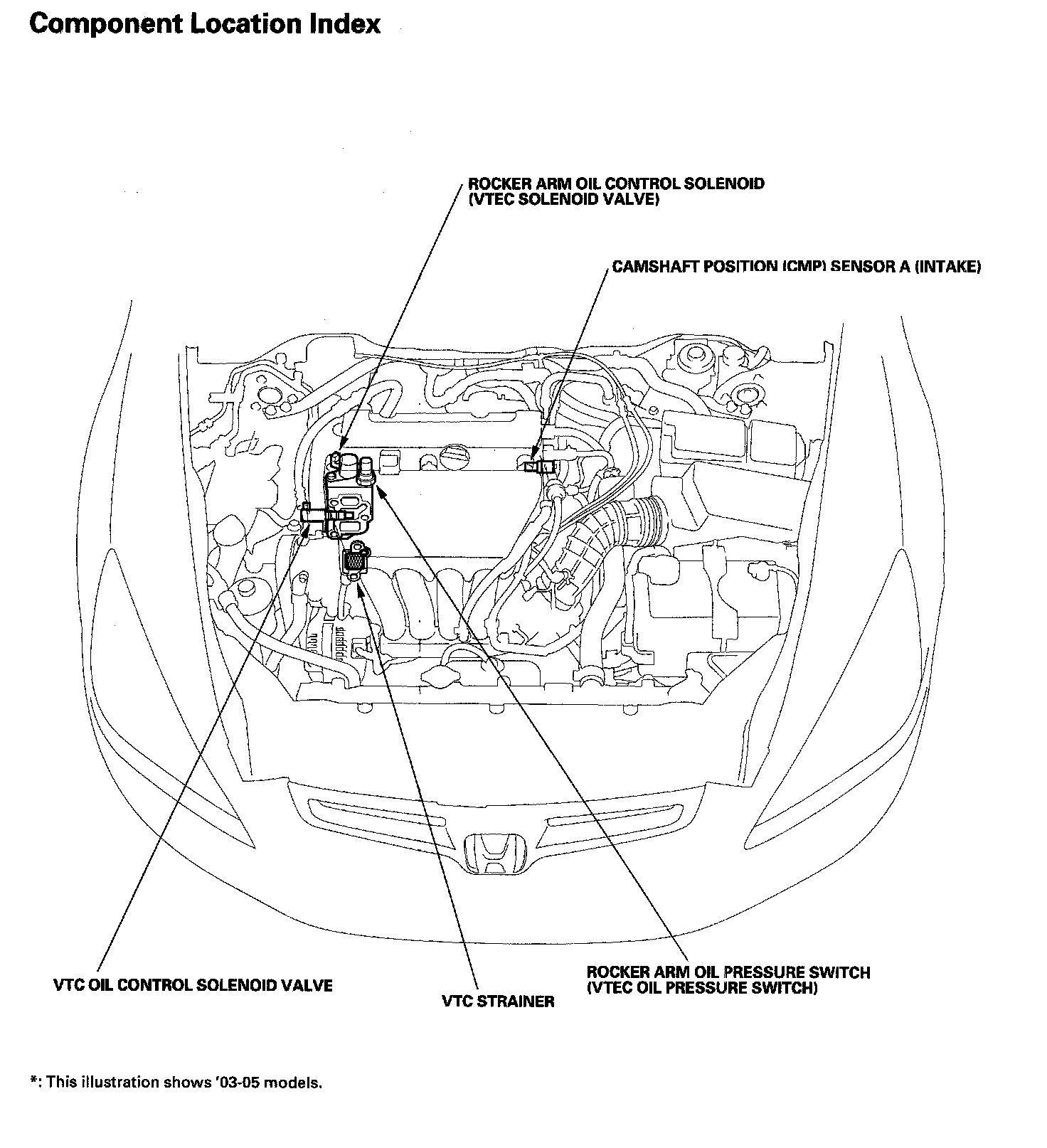 Component Location Index

ROCKER ARM OIL CONTROL SOLENOID (VTEC SOLENOID VALVE)

CAMSHAFT POSITION (CMP) SENSOR A (INTAKE)

VTC OIL CONTROL SOLENOID VALVE

VTC STRAINER

ROCKER ARM OIL PRESSURE SWITCH (VTEC OIL PRESSURE SWITCH)

*: This illustration shows '03-05 models.