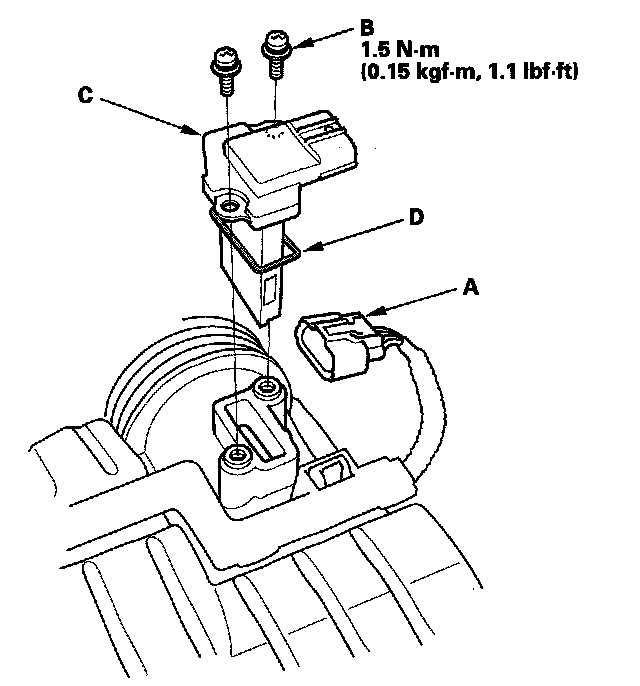 B
1.5 N·m
(0.15 kgf·m, 1.1 lbf·ft)

C

D

A