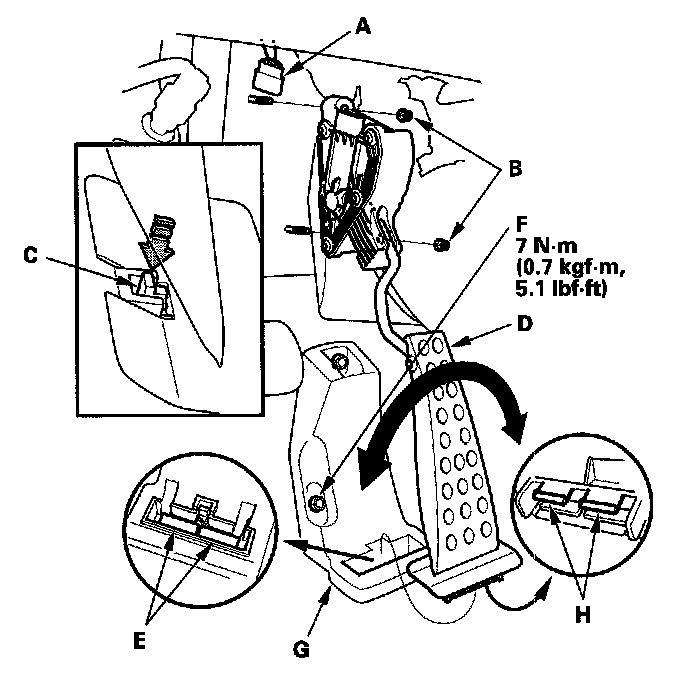 A

B

C

F
7 N·m
(0.7 kgf·m,
5.1 lbf·ft)

D

E

G

H