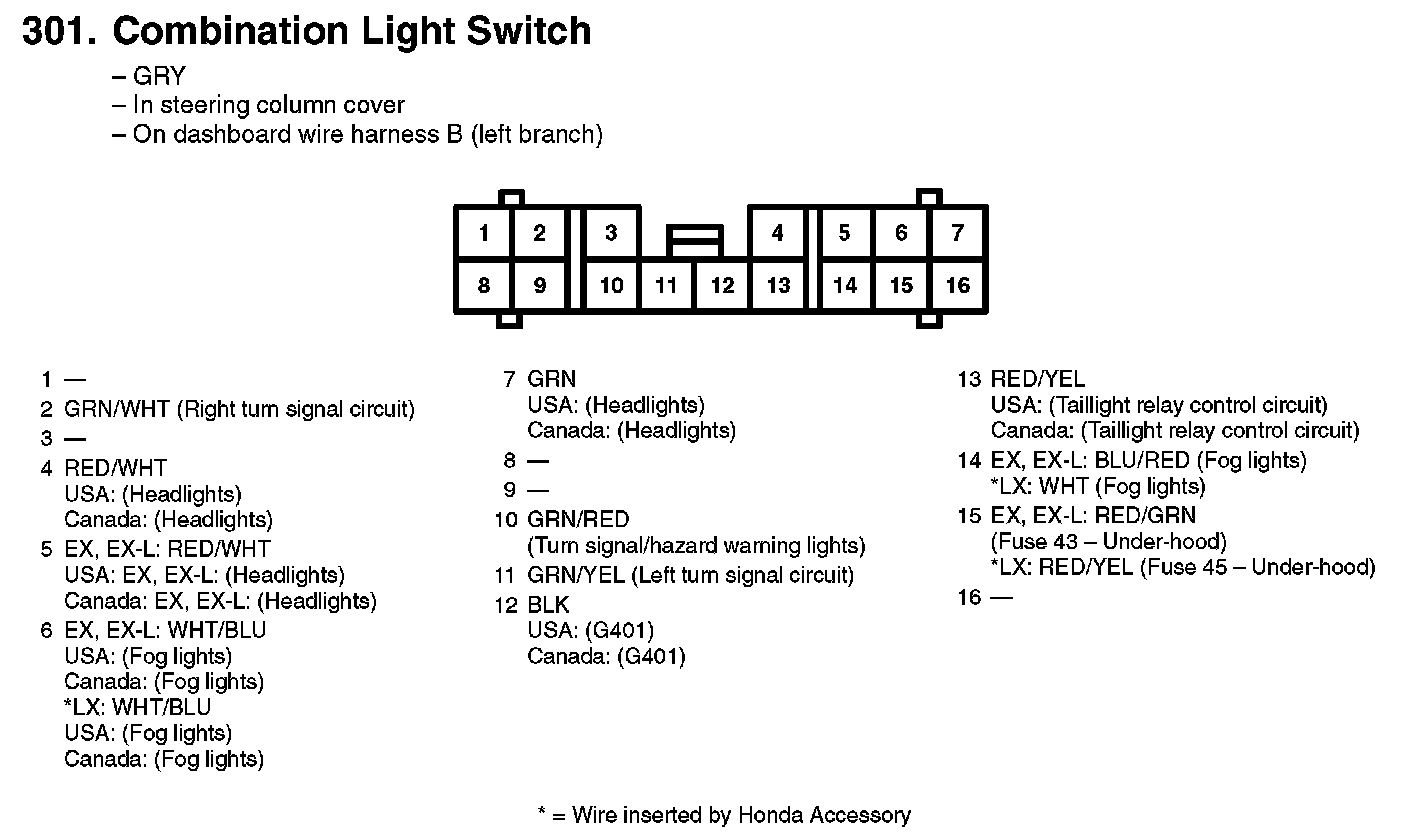 301. Combination Light Switch

– GRY
– In steering column cover
– On dashboard wire harness B (left branch)

1 2 3 4 5 6 7
8 9 10 11 12 13 14 15 16

1 —
2 GRN/WHT (Right turn signal circuit)
3 —
4 RED/WHT
USA: (Headlights)
Canada: (Headlights)
5 EX, EX-L: RED/WHT
USA: EX, EX-L: (Headlights)
Canada: EX, EX-L: (Headlights)
6 EX, EX-L: WHT/BLU
USA: (Fog lights)
Canada: (Fog lights)
*LX: WHT/BLU
USA: (Fog lights)
Canada: (Fog lights)

7 GRN
USA: (Headlights)
Canada: (Headlights)
8 —
9 —
10 GRN/RED
(Turn signal/hazard warning lights)
11 GRN/YEL (Left turn signal circuit)
12 BLK
USA: (G401)
Canada: (G401)

13 RED/YEL
USA: (Taillight relay control circuit)
Canada: (Taillight relay control circuit)
14 EX, EX-L: BLU/RED (Fog lights)
*LX: WHT (Fog lights)
15 EX, EX-L: RED/GRN
(Fuse 43 – Under-hood)
*LX: RED/YEL (Fuse 45 – Under-hood)
16 —

* = Wire inserted by Honda Accessory