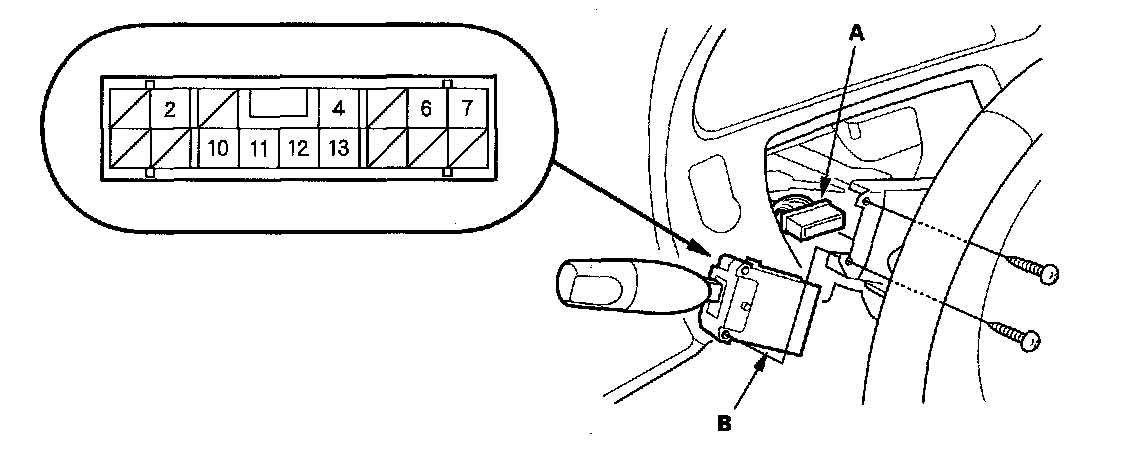 2
4
6
7
10
11
12
13
A
B