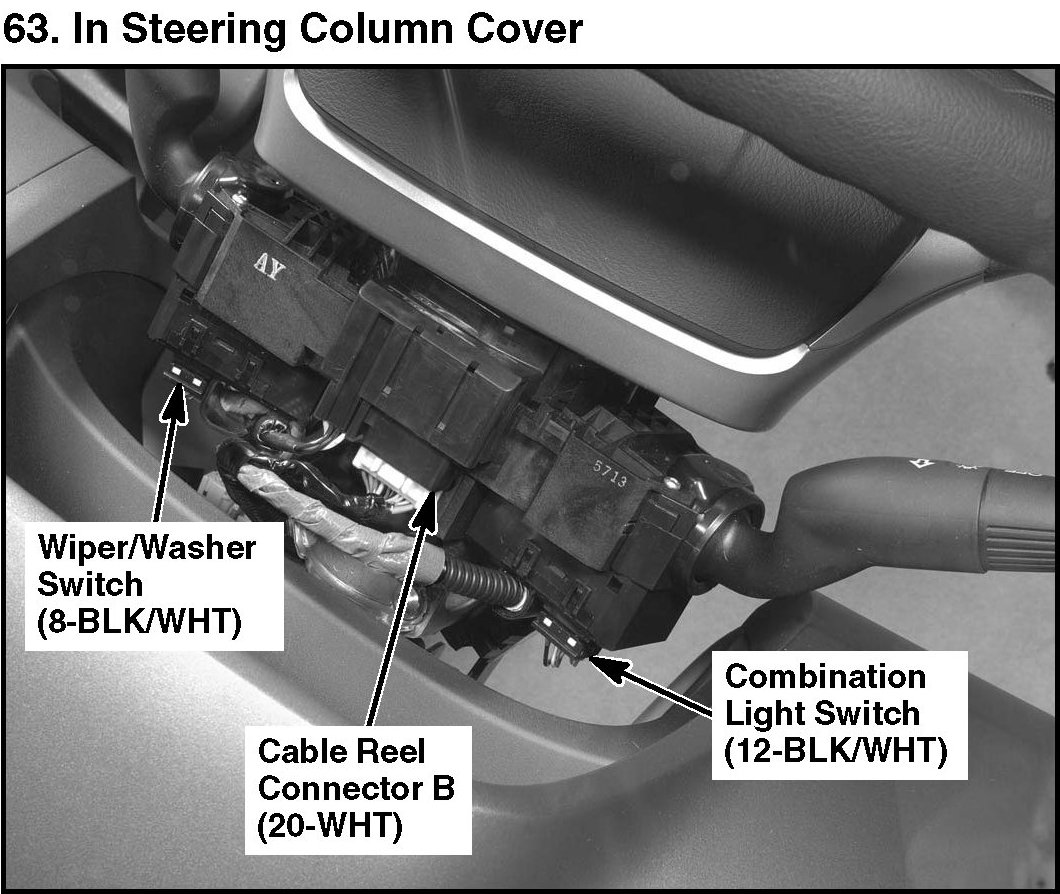 63. In Steering Column Cover

AY

5713

Wiper/Washer Switch (8-BLK/WHT)

Cable Reel Connector B (20-WHT)

Combination Light Switch (12-BLK/WHT)