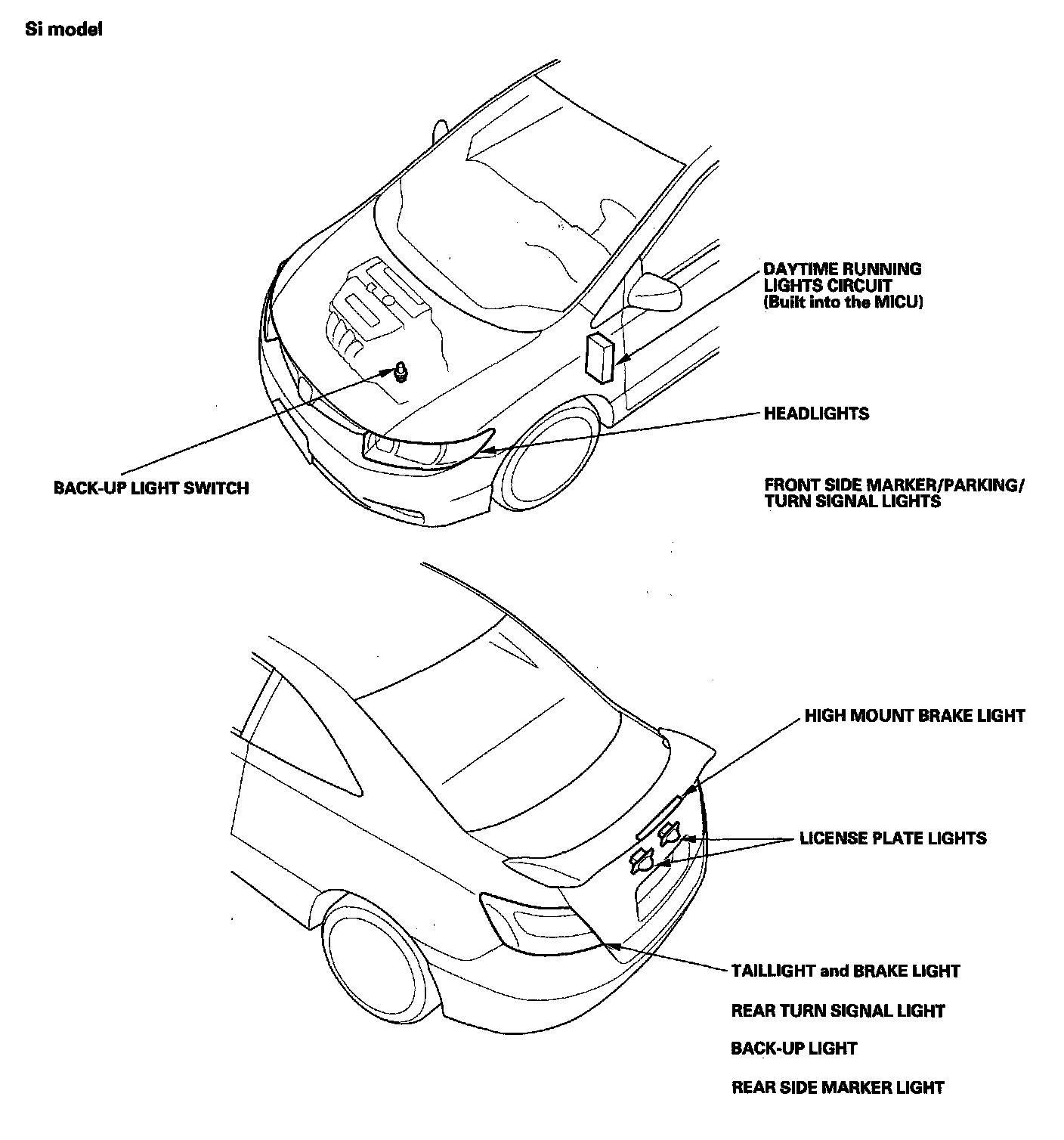 Si model

DAYTIME RUNNING LIGHTS CIRCUIT (Built into the MICU)

HEADLIGHTS

BACK-UP LIGHT SWITCH

FRONT SIDE MARKER/PARKING/ TURN SIGNAL LIGHTS

HIGH MOUNT BRAKE LIGHT

LICENSE PLATE LIGHTS

TAILLIGHT and BRAKE LIGHT

REAR TURN SIGNAL LIGHT

BACK-UP LIGHT

REAR SIDE MARKER LIGHT