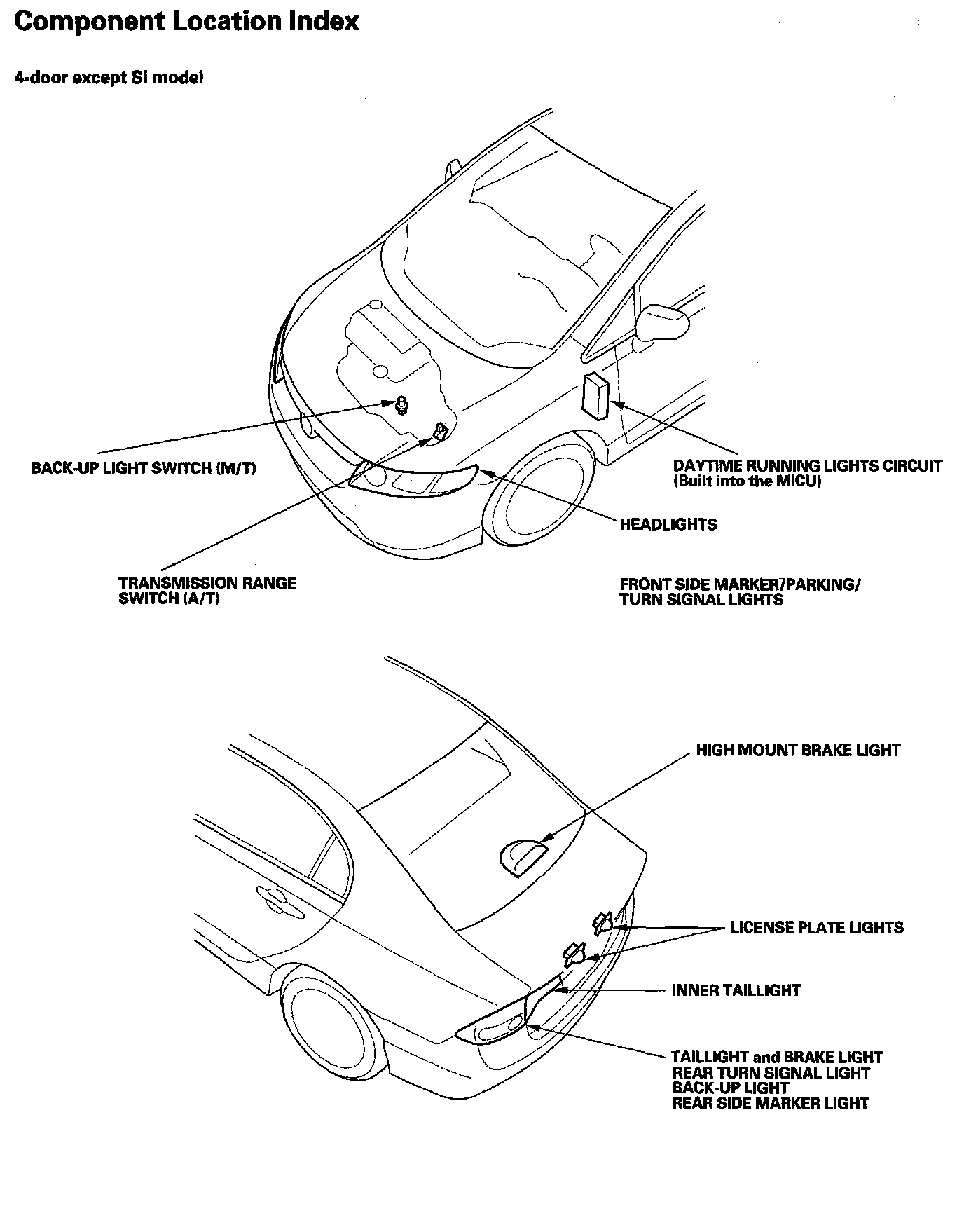 Component Location Index

4-door except Si model

BACK-UP LIGHT SWITCH (M/T)

DAYTIME RUNNING LIGHTS CIRCUIT (Built into the MICU)

HEADLIGHTS

TRANSMISSION RANGE SWITCH (A/T)

FRONT SIDE MARKER/PARKING/ TURN SIGNAL LIGHTS

HIGH MOUNT BRAKE LIGHT

LICENSE PLATE LIGHTS

INNER TAILLIGHT

TAILLIGHT and BRAKE LIGHT
REAR TURN SIGNAL LIGHT
BACK-UP LIGHT
REAR SIDE MARKER LIGHT