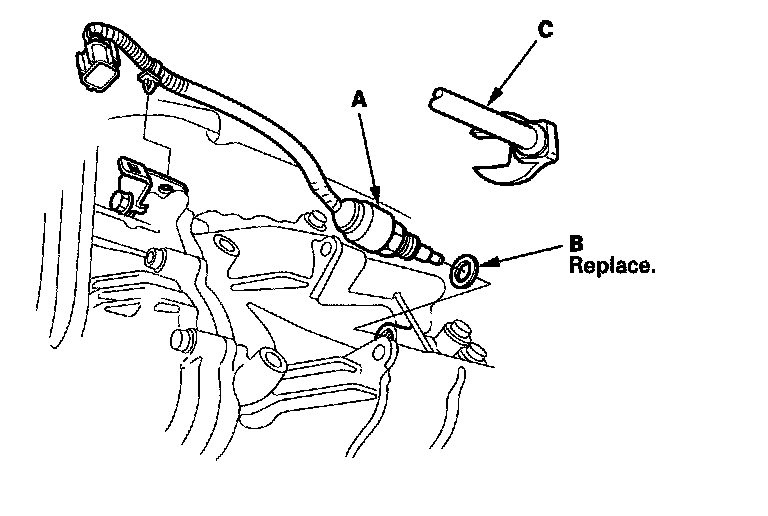 C
A
B
Replace.