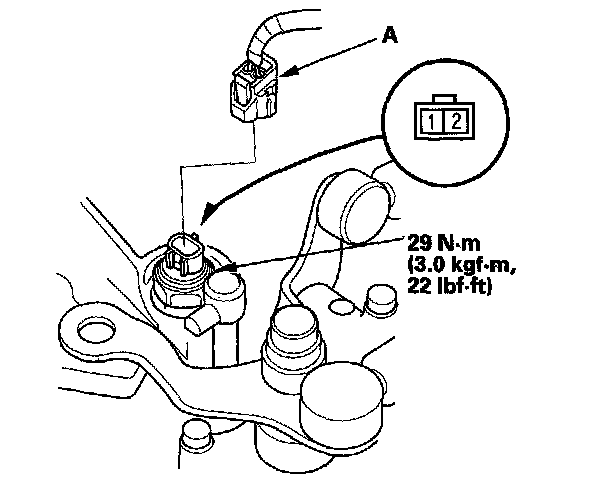 A

1 2

29 N·m (3.0 kgf·m, 22 lbf·ft)