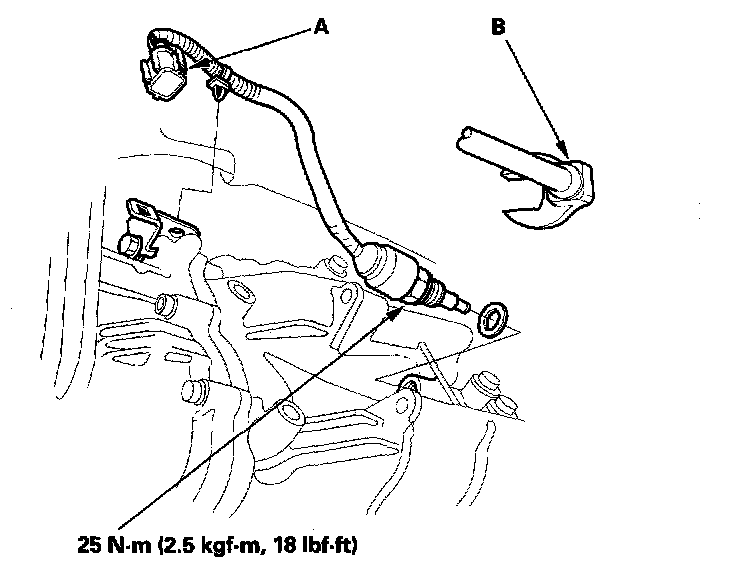 A

B

25 N·m (2.5 kgf·m, 18 lbf·ft)