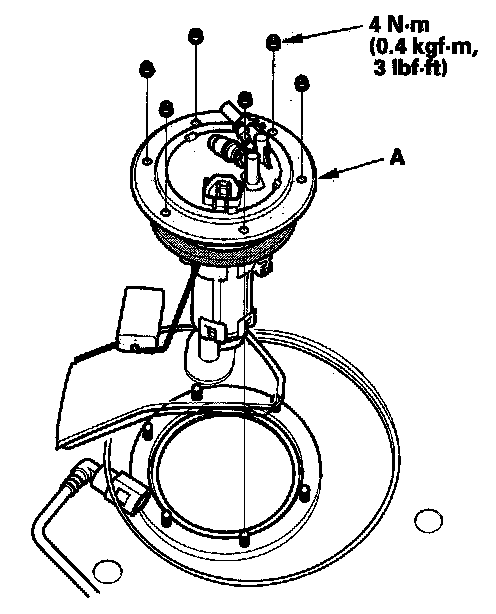 4 N·m
(0.4 kgf·m,
3 lbf·ft)

A