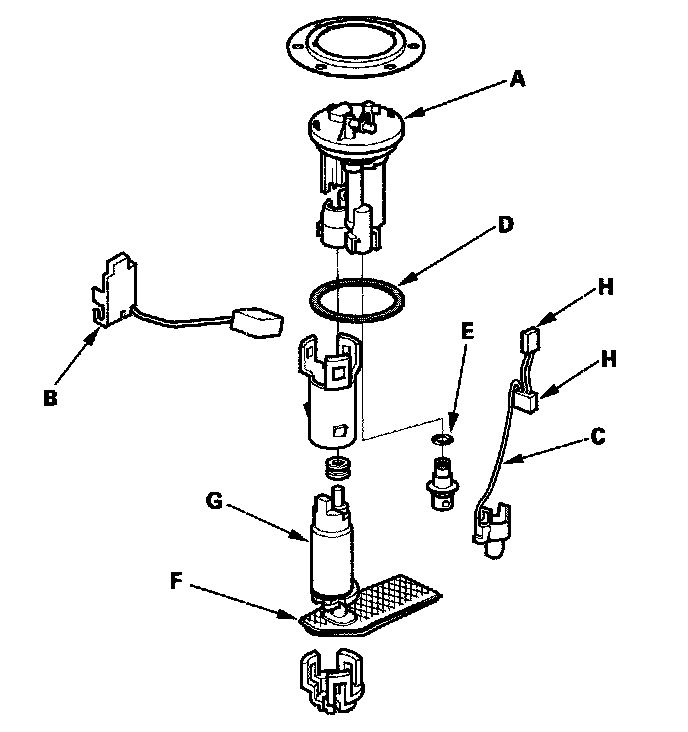 A
D
H
B
E
H
C
G
F