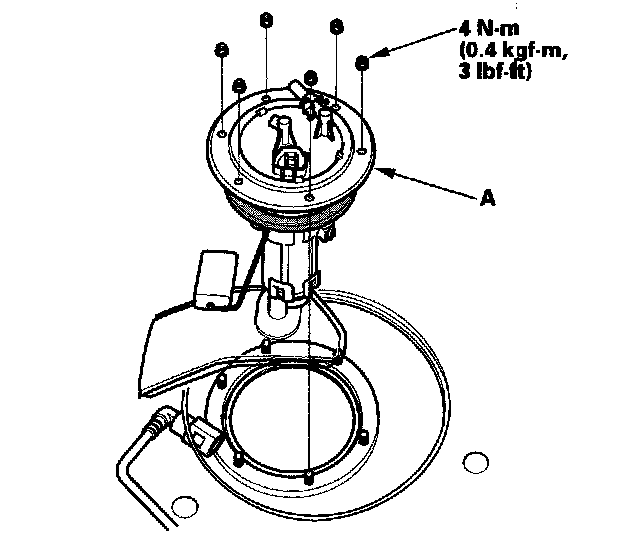 4 N·m
(0.4 kgf·m,
3 lbf·ft)

A