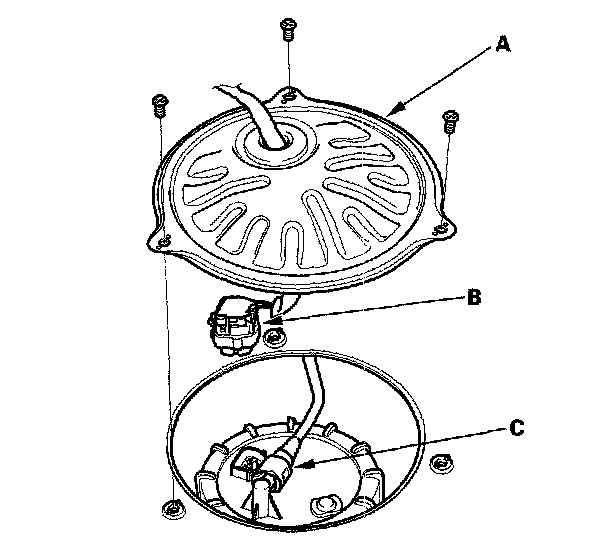 A

B

C