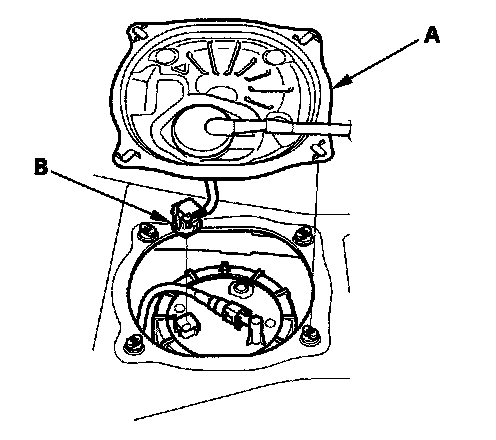 A

B