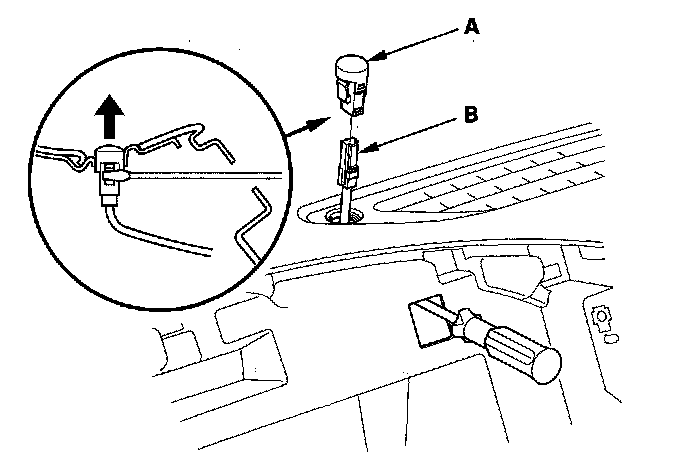 A

B