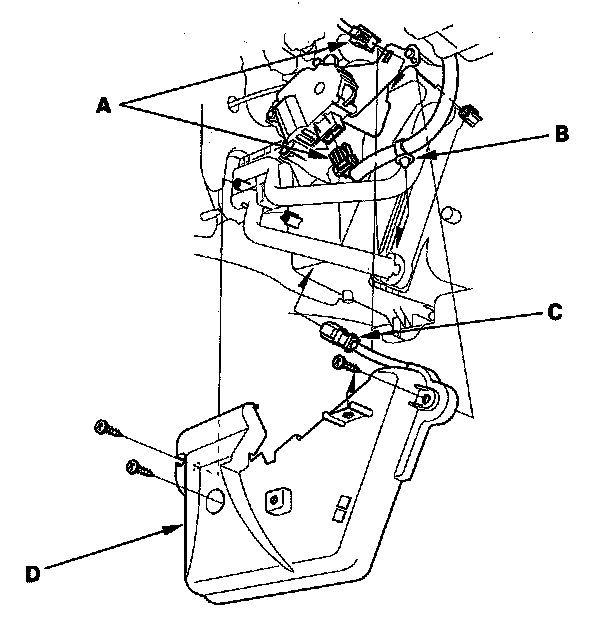 A
B
C
D