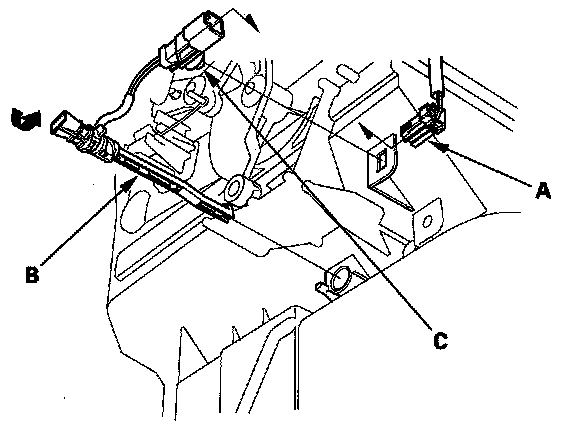 A

B

C