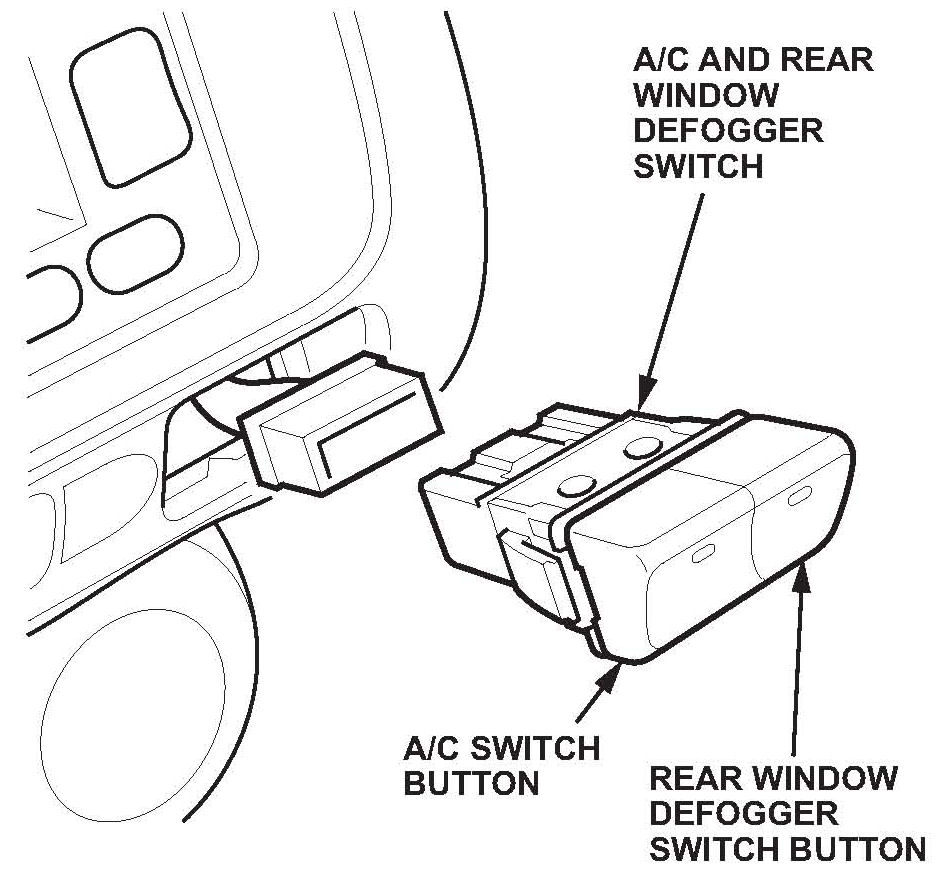 A/C AND REAR WINDOW DEFOGGER SWITCH

A/C SWITCH BUTTON

REAR WINDOW DEFOGGER SWITCH BUTTON