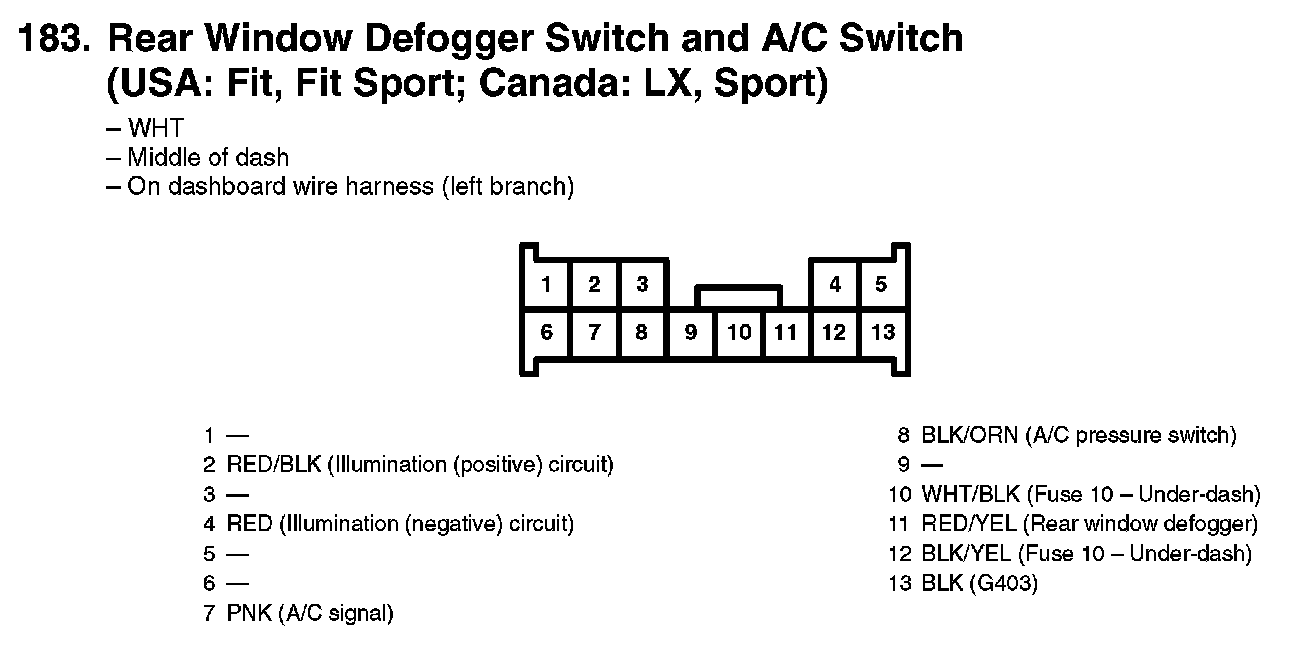 183. Rear Window Defogger Switch and A/C Switch (USA: Fit, Fit Sport; Canada: LX, Sport)

– WHT
– Middle of dash
– On dashboard wire harness (left branch)

1 2 3 4 5
6 7 8 9 10 11 12 13

1 —
2 RED/BLK (Illumination (positive) circuit)
3 —
4 RED (Illumination (negative) circuit)
5 —
6 —
7 PNK (A/C signal)

8 BLK/ORN (A/C pressure switch)
9 —
10 WHT/BLK (Fuse 10 – Under-dash)
11 RED/YEL (Rear window defogger)
12 BLK/YEL (Fuse 10 – Under-dash)
13 BLK (G403)